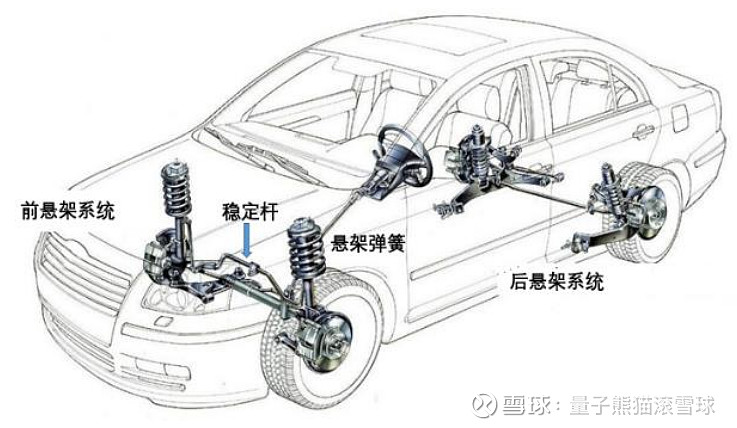 前悬架系统

稳定杆

悬架弹簧

后悬架系统

雪球：量子熊猫滚雪球